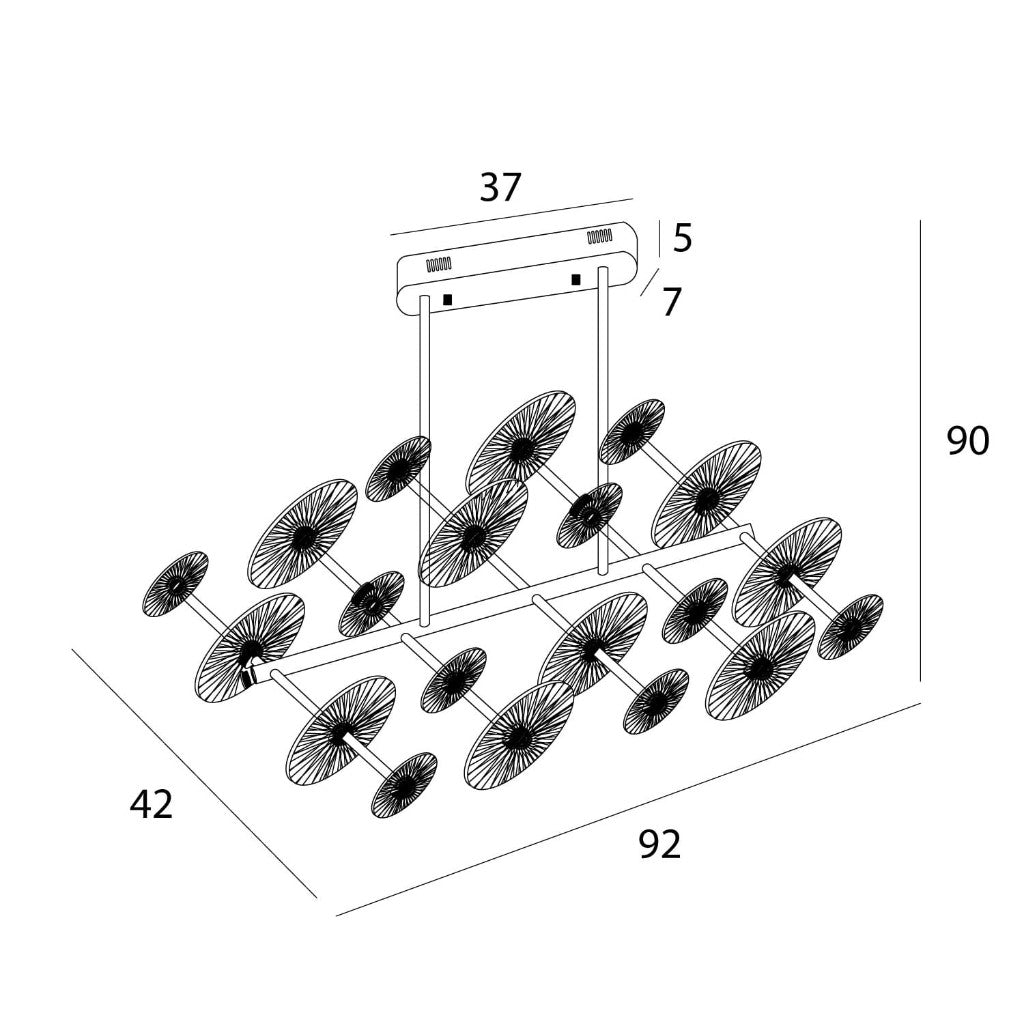 37
5
7
90
42
92